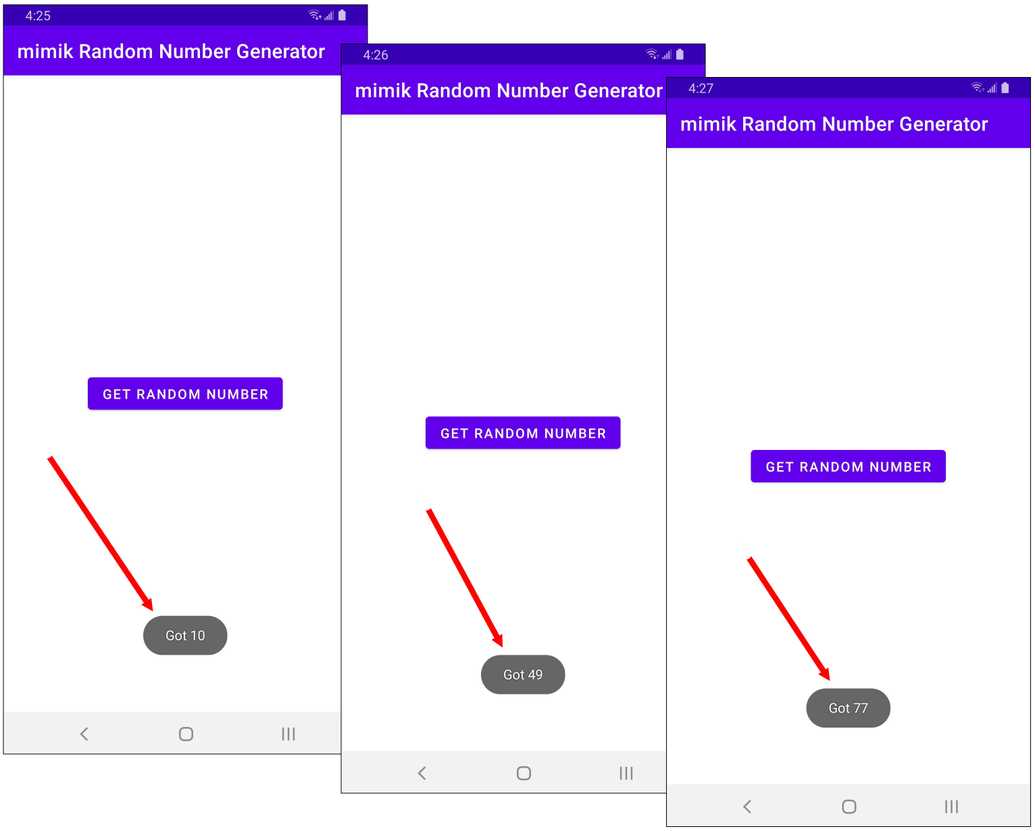 4:25

mimik Random Number Generator

GET RANDOM NUMBER

Got 10

4:26

mimik Random Number Generator

GET RANDOM NUMBER

Got 49

4:27

mimik Random Number Generator

GET RANDOM NUMBER

Got 77